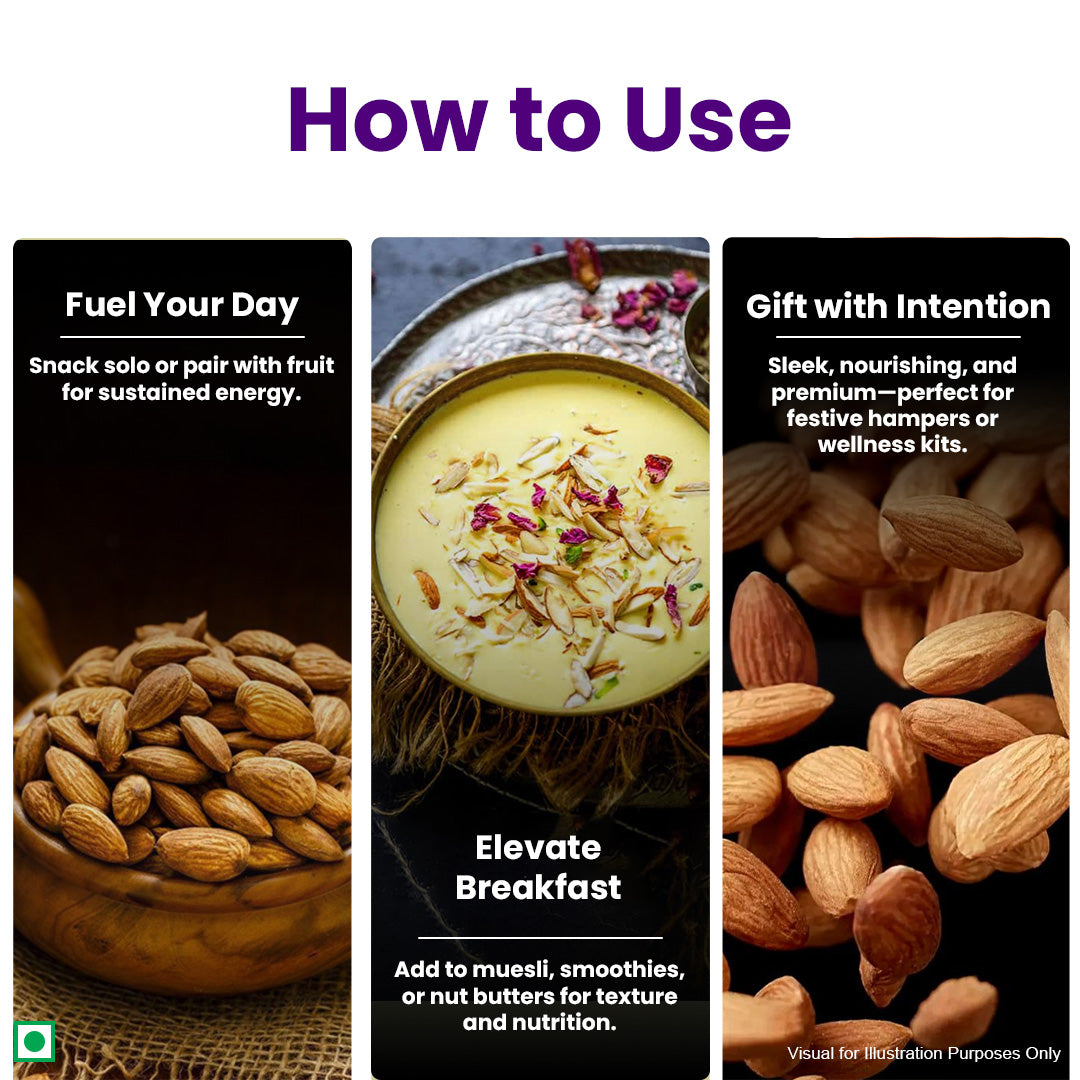 How to Use

Fuel Your Day

Snack solo or pair with fruit for sustained energy.

Elevate Breakfast

Add to muesli, smoothies, or nut butters for texture and nutrition.

Gift with Intention

Sleek, nourishing, and premium—perfect for festive hampers or wellness kits.

Visual for Illustration Purposes Only