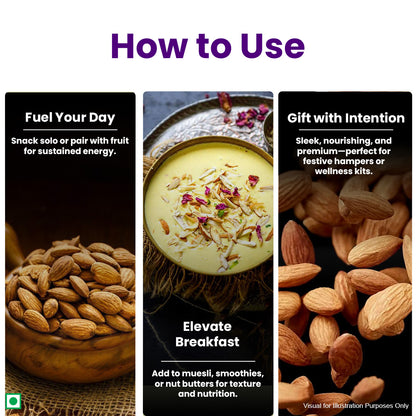 How to Use

Fuel Your Day

Snack solo or pair with fruit for sustained energy.

Elevate Breakfast

Add to muesli, smoothies, or nut butters for texture and nutrition.

Gift with Intention

Sleek, nourishing, and premium—perfect for festive hampers or wellness kits.

Visual for Illustration Purposes Only