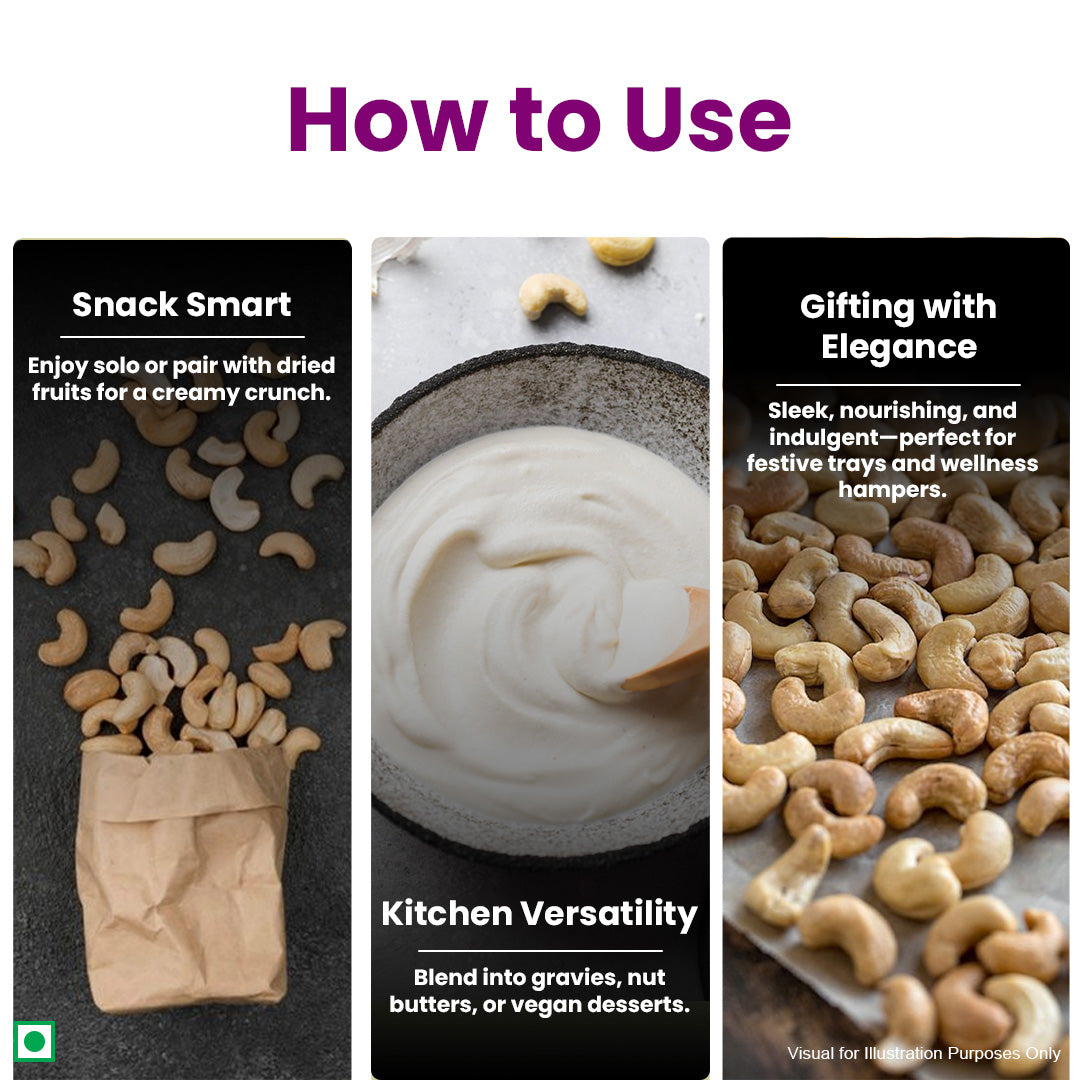 How to Use

Snack Smart

Enjoy solo or pair with dried fruits for a creamy crunch.

Kitchen Versatility

Blend into gravies, nut butters, or vegan desserts.

Gifting with Elegance

Sleek, nourishing, and indulgent—perfect for festive trays and wellness hampers.

Visual for Illustration Purposes Only