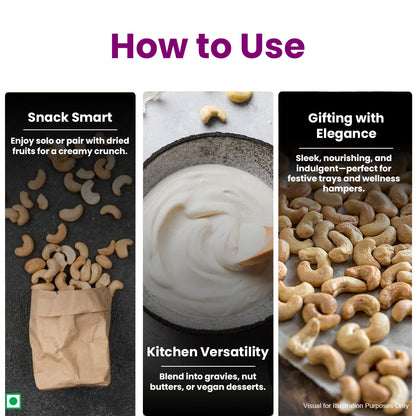 How to Use

Snack Smart

Enjoy solo or pair with dried fruits for a creamy crunch.

Kitchen Versatility

Blend into gravies, nut butters, or vegan desserts.

Gifting with Elegance

Sleek, nourishing, and indulgent—perfect for festive trays and wellness hampers.

Visual for Illustration Purposes Only