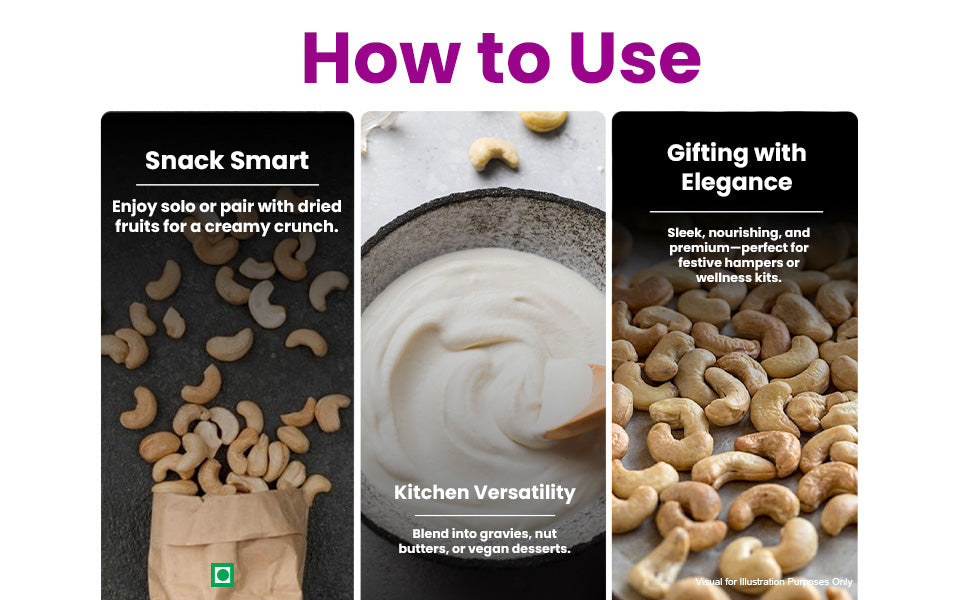 How to Use

Snack Smart

Enjoy solo or pair with dried fruits for a creamy crunch.

Kitchen Versatility

Blend into gravies, nut butters, or vegan desserts.

Gifting with Elegance

Sleek, nourishing, and premium—perfect for festive hampers or wellness kits.

Visual for Illustration Purposes Only