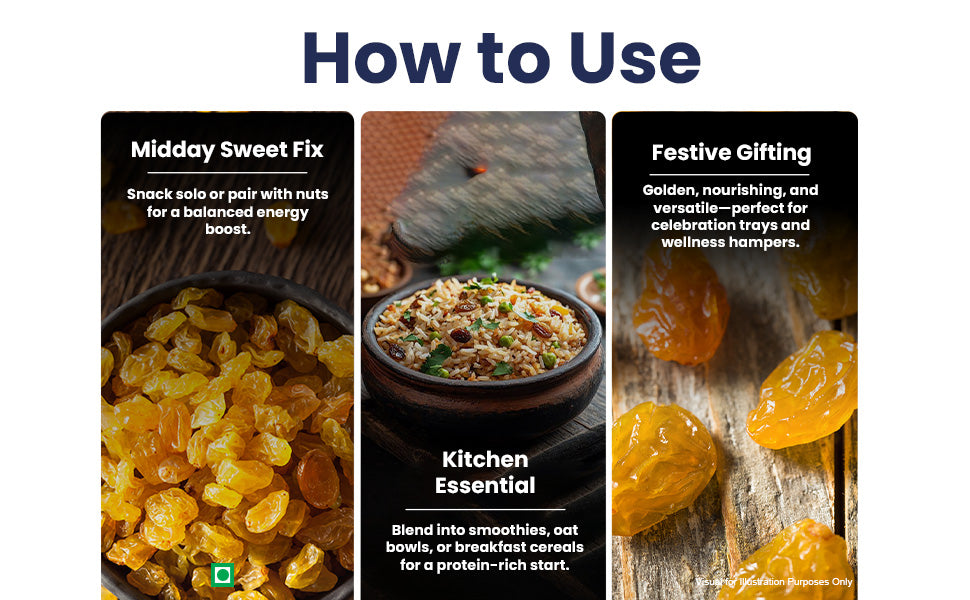 How to Use

Midday Sweet Fix

Snack solo or pair with nuts for a balanced energy boost.

Kitchen Essential

Blend into smoothies, oat bowls, or breakfast cereals for a protein-rich start.

Festive Gifting

Golden, nourishing, and versatile—perfect for celebration trays and wellness hampers.

Visual for Illustration Purposes Only